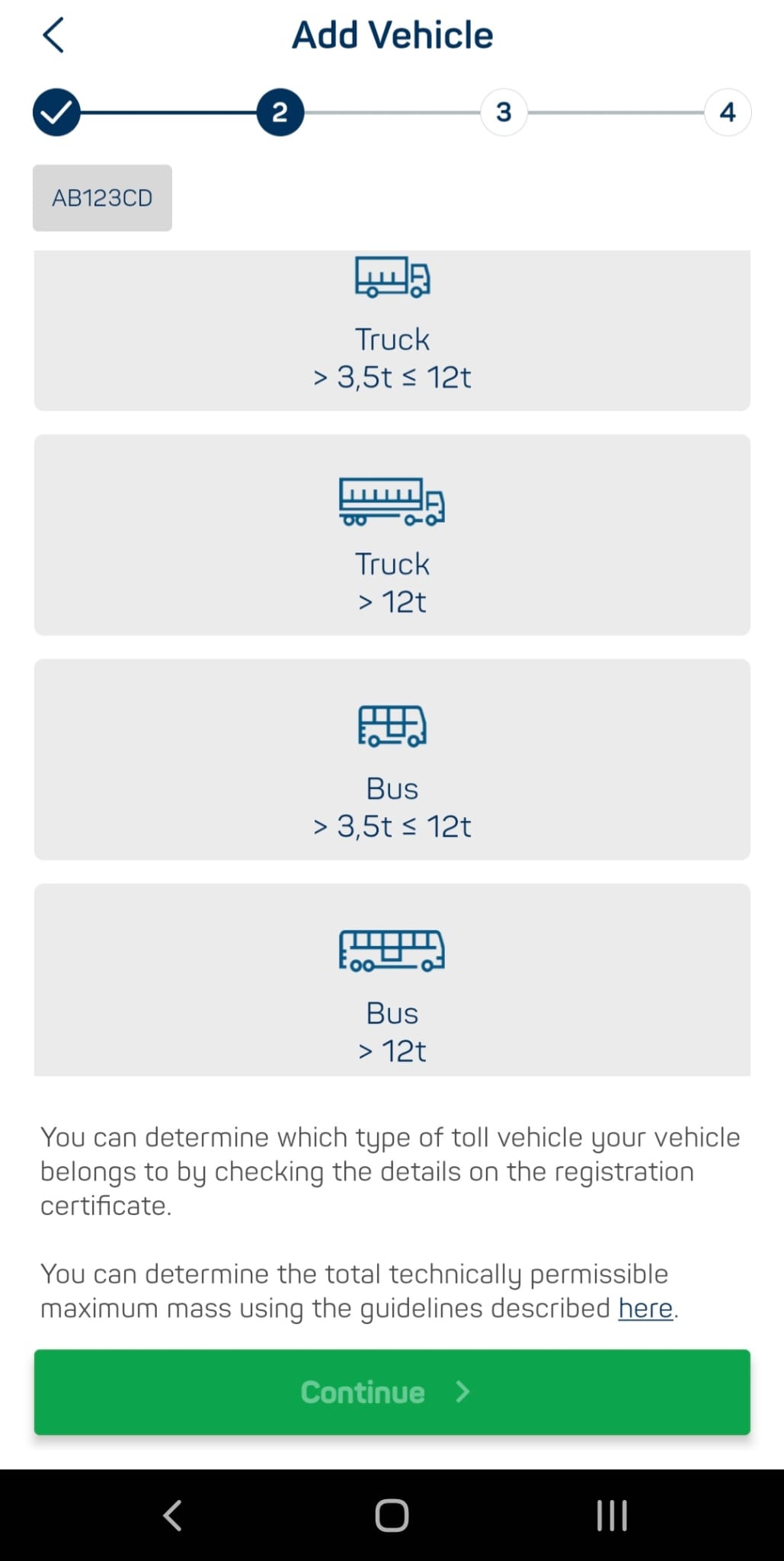 Add Vehicle

2

3

4

AB123CD

Truck
> 3,5t ≤ 12t

Truck
> 12t

Bus
> 3,5t ≤ 12t

Bus
> 12t

You can determine which type of toll vehicle your vehicle belongs to by checking the details on the registration certificate.

You can determine the total technically permissible maximum mass using the guidelines described here.

Continue